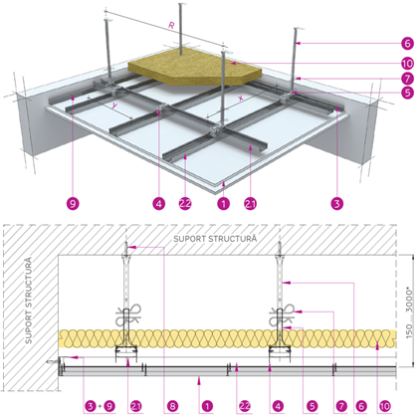 R

6

10

7

5

y

x

9

4

2.2

1

2.1

3

SUPORT STRUCTURĂ

SUPORT STRUCTURĂ

150 ... 3000*

3 + 9

2.1

8

1

2.2

4

5

7

6

10