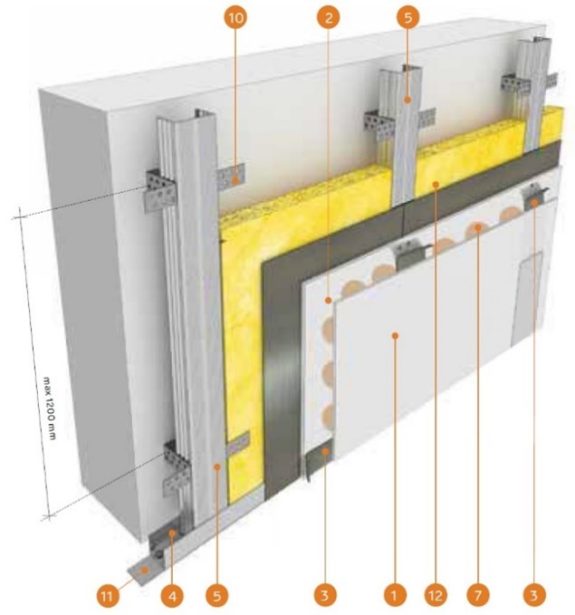 10
2
5
max 1200 mm
11
4
5
3
1
12
7
3