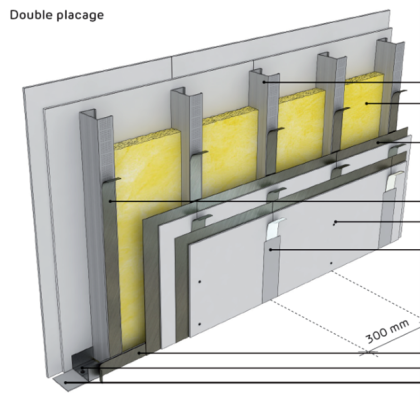 Double placage

300 mm